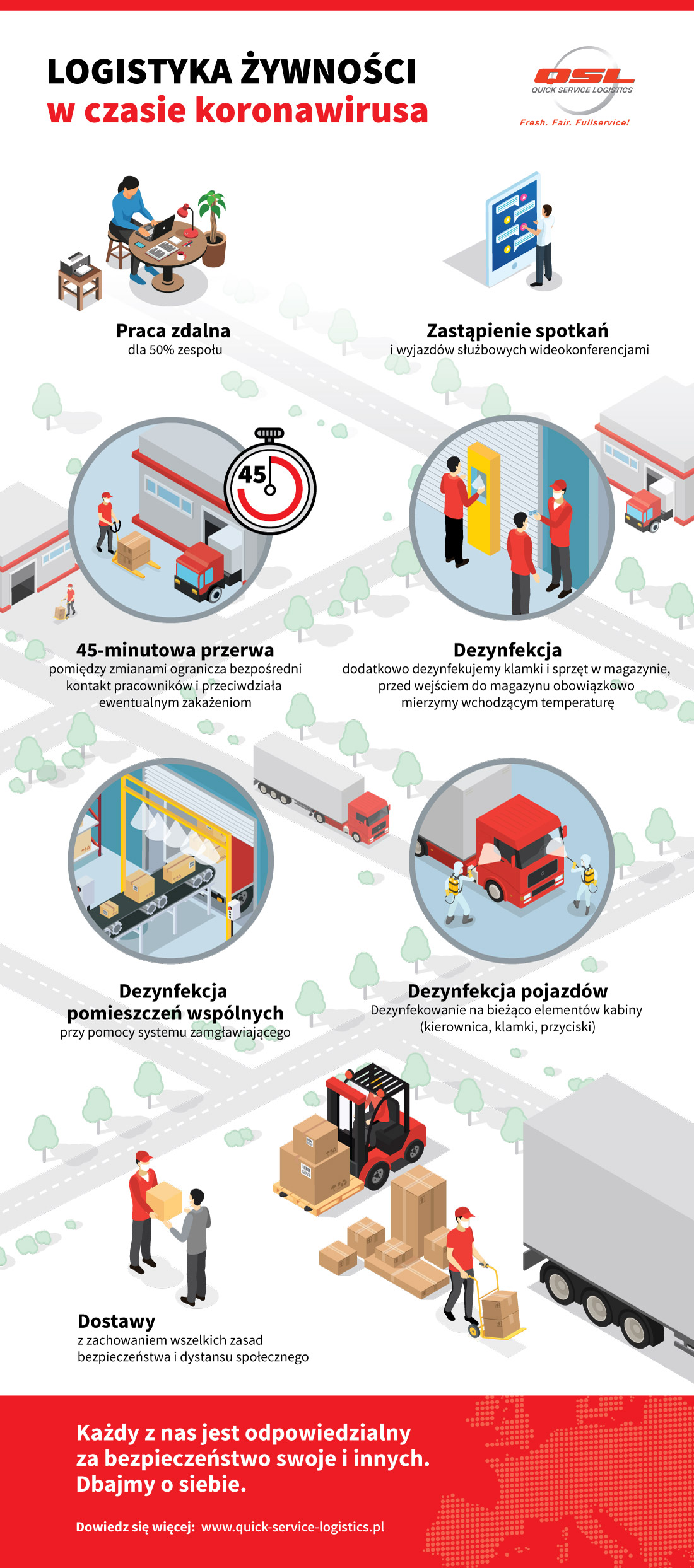 LOGISTYKA ŻYWNOŚCI
w czasie koronawirusa

QSL
QUICK SERVICE LOGISTICS
Fresh. Fair. Fullservice!

Praca zdalna
dla 50% zespołu

Zastąpienie spotkań
i wyjazdów służbowych wideokonferencjami

45

45-minutowa przerwa
pomiędzy zmianami ogranicza bezpośredni kontakt pracowników i przeciwdziała ewentualnym zakażeniom

Dezynfekcja
dodatkowo dezynfekujemy klamki i sprzęt w magazynie, przed wejściem do magazynu obowiązkowo mierzymy wchodzącym temperaturę

Dezynfekcja pomieszczeń wspólnych
przy pomocy systemu zamgławiającego

Dezynfekcja pojazdów
Dezynfekowanie na bieżąco elementów kabiny (kierownica, klamki, przyciski)

Dostawy
z zachowaniem wszelkich zasad bezpieczeństwa i dystansu społecznego

Każdy z nas jest odpowiedzialny za bezpieczeństwo swoje i innych. Dbajmy o siebie.

Dowiedz się więcej: www.quick-service-logistics.pl